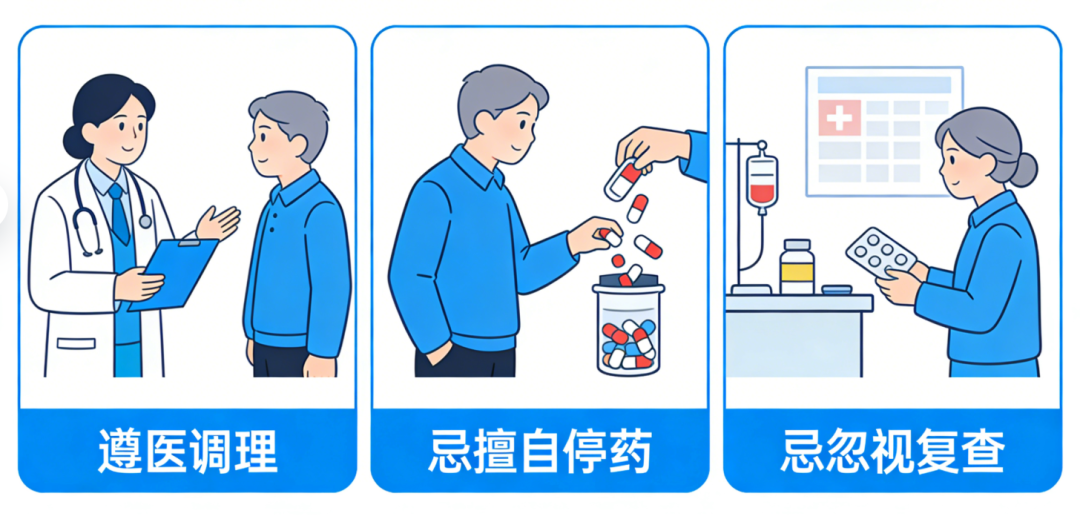 遵医调理

忌擅自停药

忌忽视复查