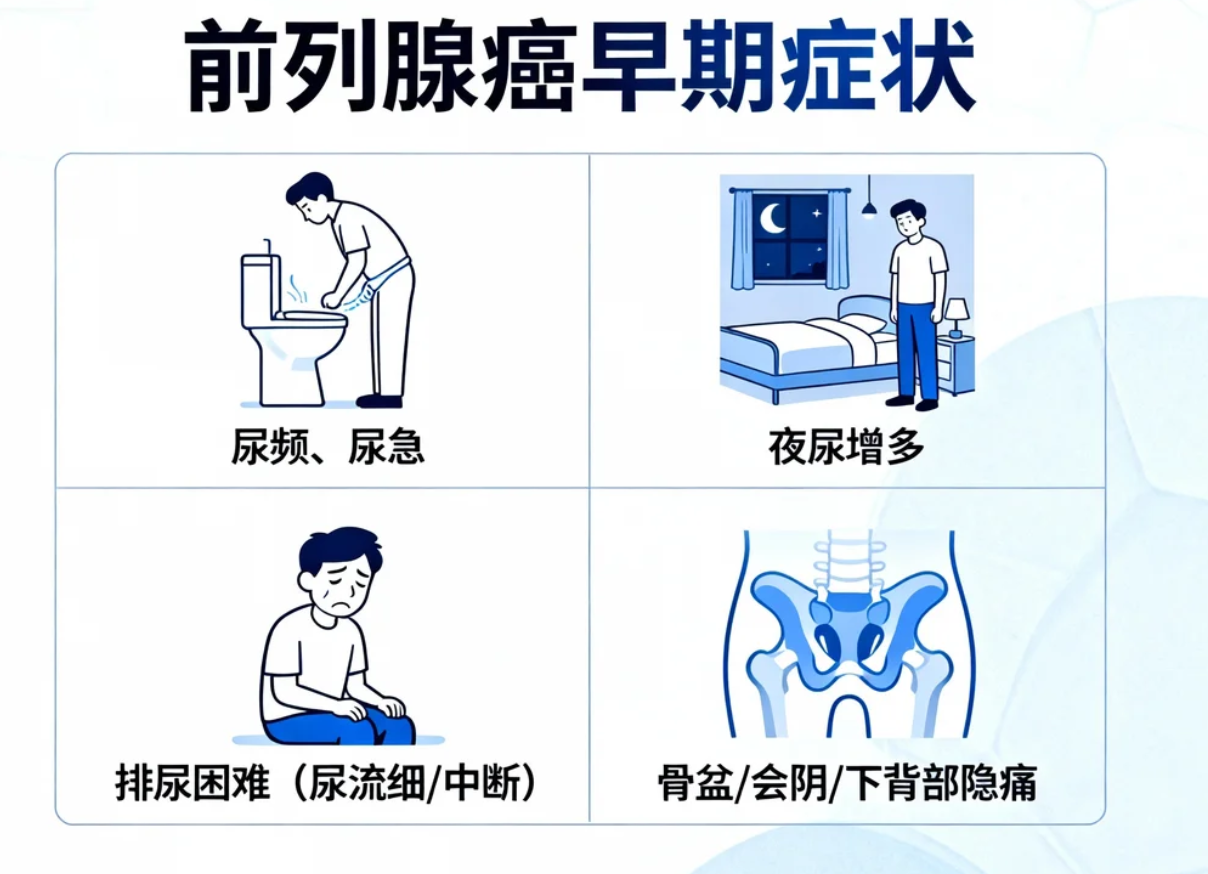 前列腺癌早期症状

尿频、尿急

夜尿增多

排尿困难（尿流细/中断）

骨盆/会阴/下背部隐痛